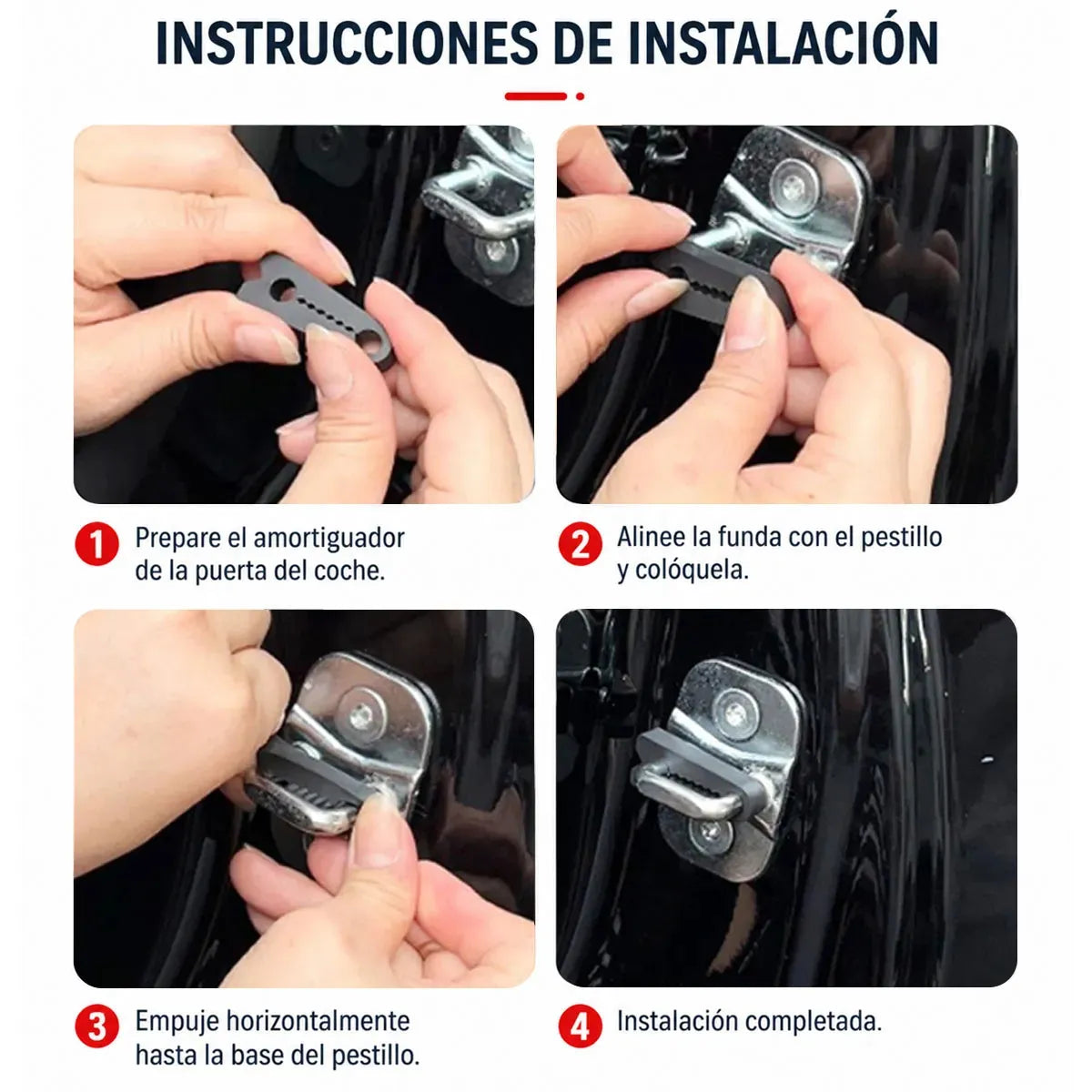 INSTRUCCIONES DE INSTALACIÓN

1 Prepare el amortiguador de la puerta del coche.

2 Alinee la funda con el pestillo y colóquela.

3 Empuje horizontalmente hasta la base del pestillo.

4 Instalación completada.